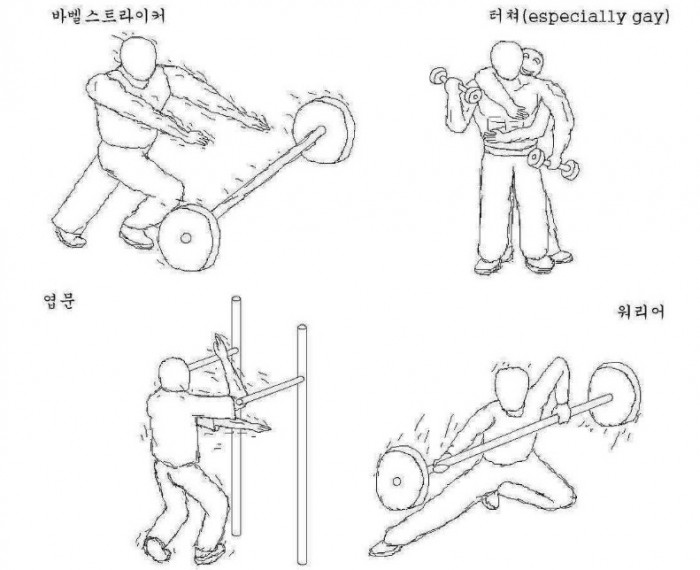 바벨스트라이커

터쳐(especially gay)

엽문

워리어